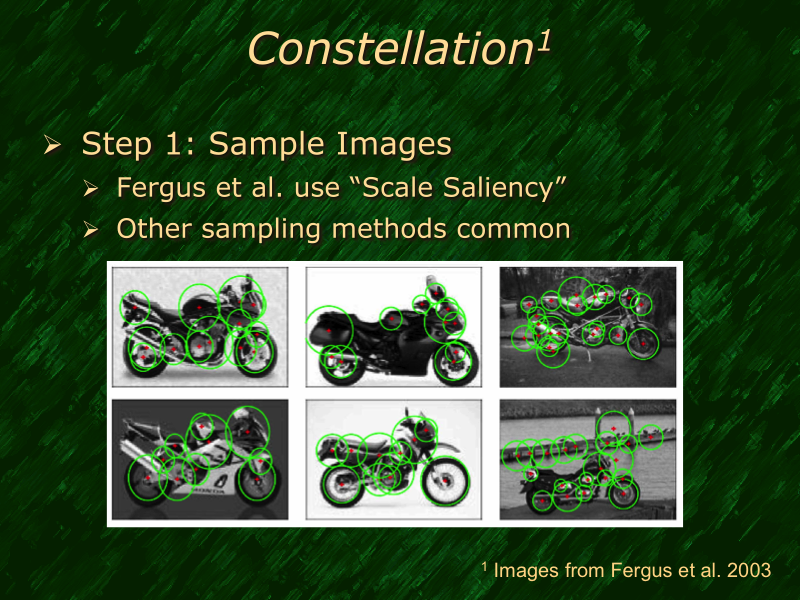 Constellation$^1$

➢ Step 1: Sample Images
  ➢ Fergus et al. use “Scale Saliency”
  ➢ Other sampling methods common

$^1$ Images from Fergus et al. 2003